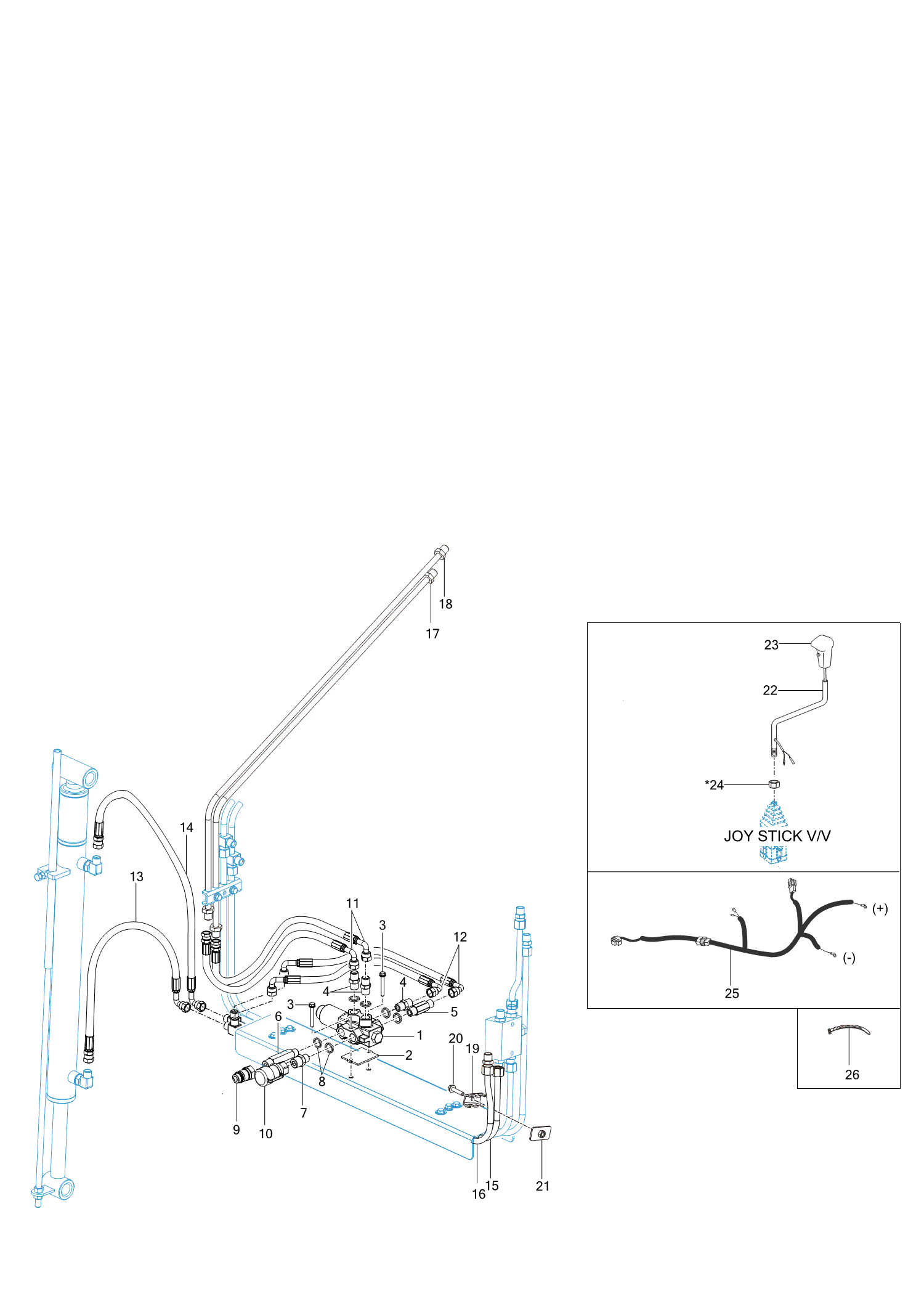 18
17
14
13
11
3
12
4
4
3
5
6
1
20
19
2
8
7
9
10
16
15
21
23
22
*24
JOY STICK V/V
(+)
(-)
25
26